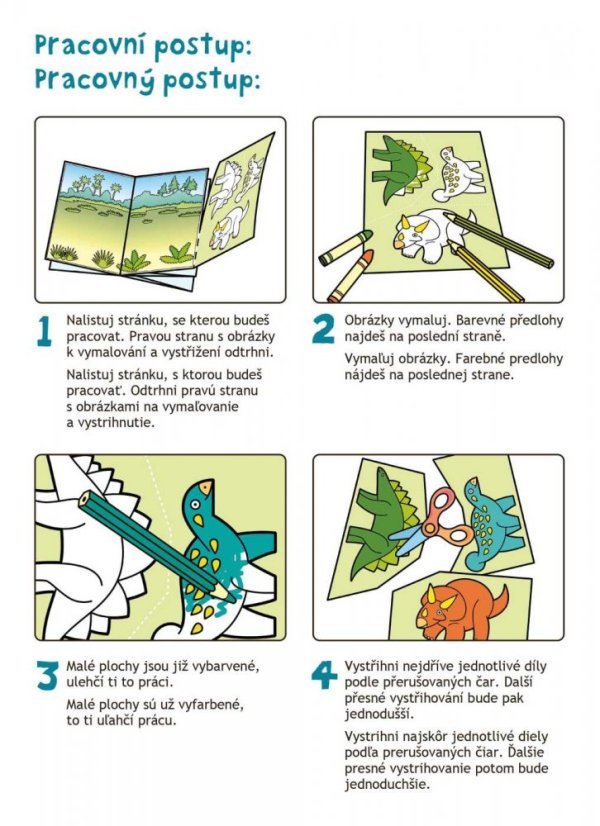 Pracovní postup:
Pracovný postup:

1 Nalistuj stránku, se kterou budeš pracovat. Pravou stranu s obrázky k vymalování a vystřižení odtrhni.

Nalistuj stránku, s ktorou budeš pracovať. Odtrhni pravú stranu s obrázkami na vymaľovanie a vystrihnutie.

2 Obrázky vymaluj. Barevné předlohy najdeš na poslední straně.

Vymaľuj obrázky. Farebné predlohy nájdeš na poslednej strane.

3 Malé plochy jsou již vybarvené, ulehčí ti to práci.

Malé plochy sú už vyfarbené, to ti uľahčí prácu.

4 Vystřihni nejdříve jednotlivé díly podle přerušovaných čar. Další přesné vystřihování bude pak jednodušší.

Vystrihni najskôr jednotlivé diely podľa prerušovaných čiar. Ďalšie presné vystrihovanie potom bude jednoduchšie.