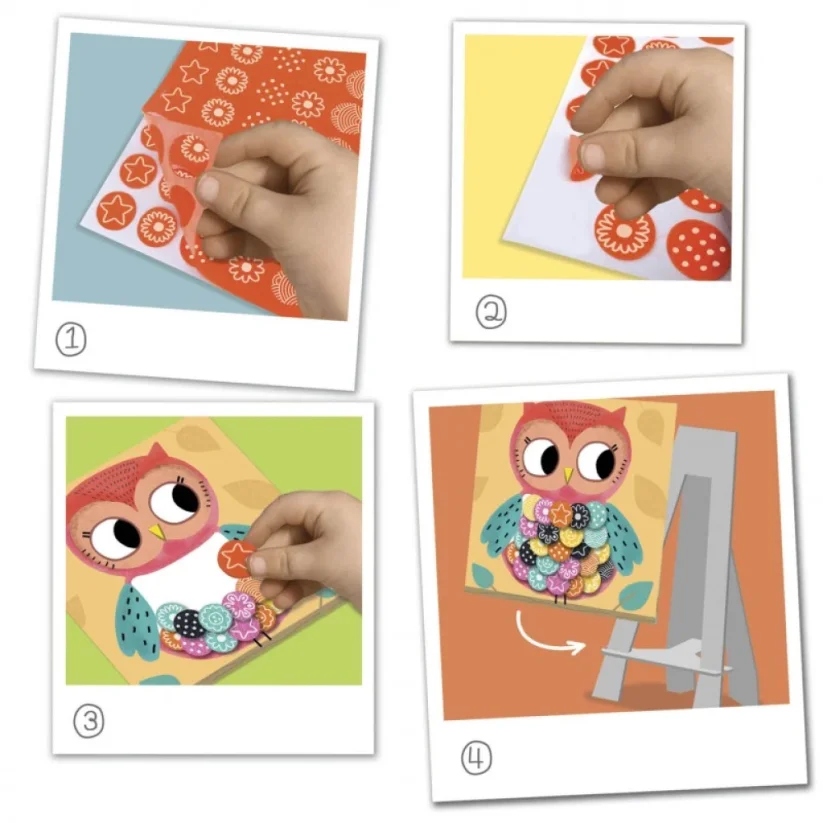 ①

②

③

④